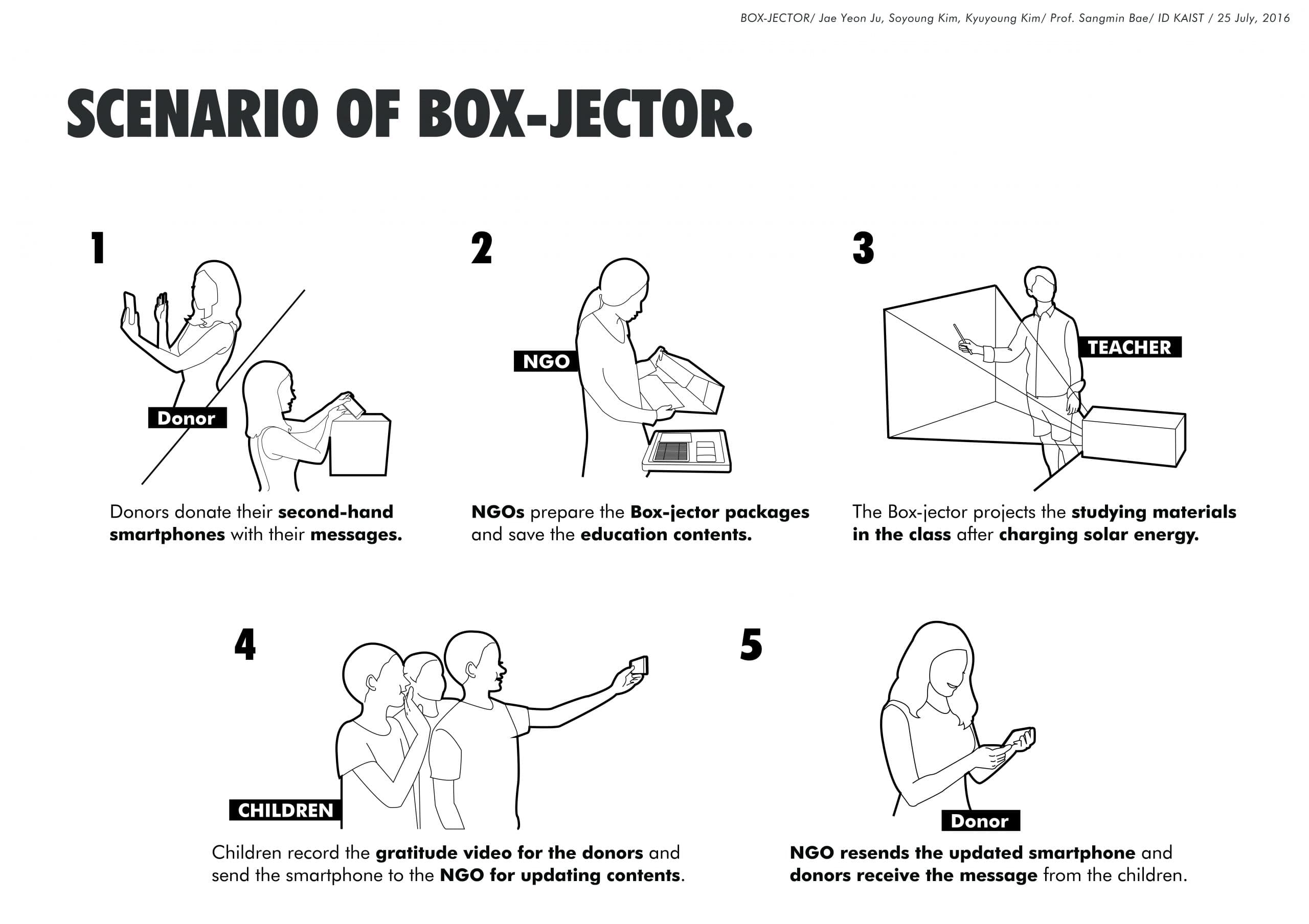 BOX-JECTOR/ Jae Yeon Ju, Soyoung Kim, Kyuyoung Kim/ Prof. Sangmin Bae/ ID KAIST / 25 July, 2016

SCENARIO OF BOX-JECTOR.

1

Donor

Donors donate their second-hand smartphones with their messages.

2

NGO

NGOs prepare the Box-jector packages and save the education contents.

3

TEACHER

The Box-jector projects the studying materials in the class after charging solar energy.

4

CHILDREN

Children record the gratitude video for the donors and send the smartphone to the NGO for updating contents.

5

Donor

NGO resends the updated smartphone and donors receive the message from the children.