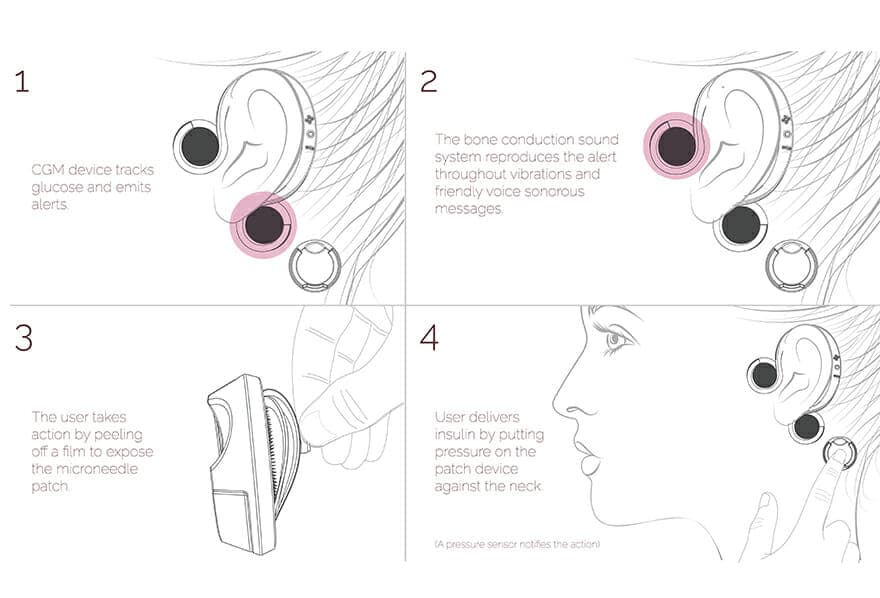 1

CGM device tracks glucose and emits alerts.

2

The bone conduction sound system reproduces the alert throughout vibrations and friendly voice sonorous messages.

3

The user takes action by peeling off a film to expose the microneedle patch.

4

User delivers insulin by putting pressure on the patch device against the neck.

(A pressure sensor notifies the action)