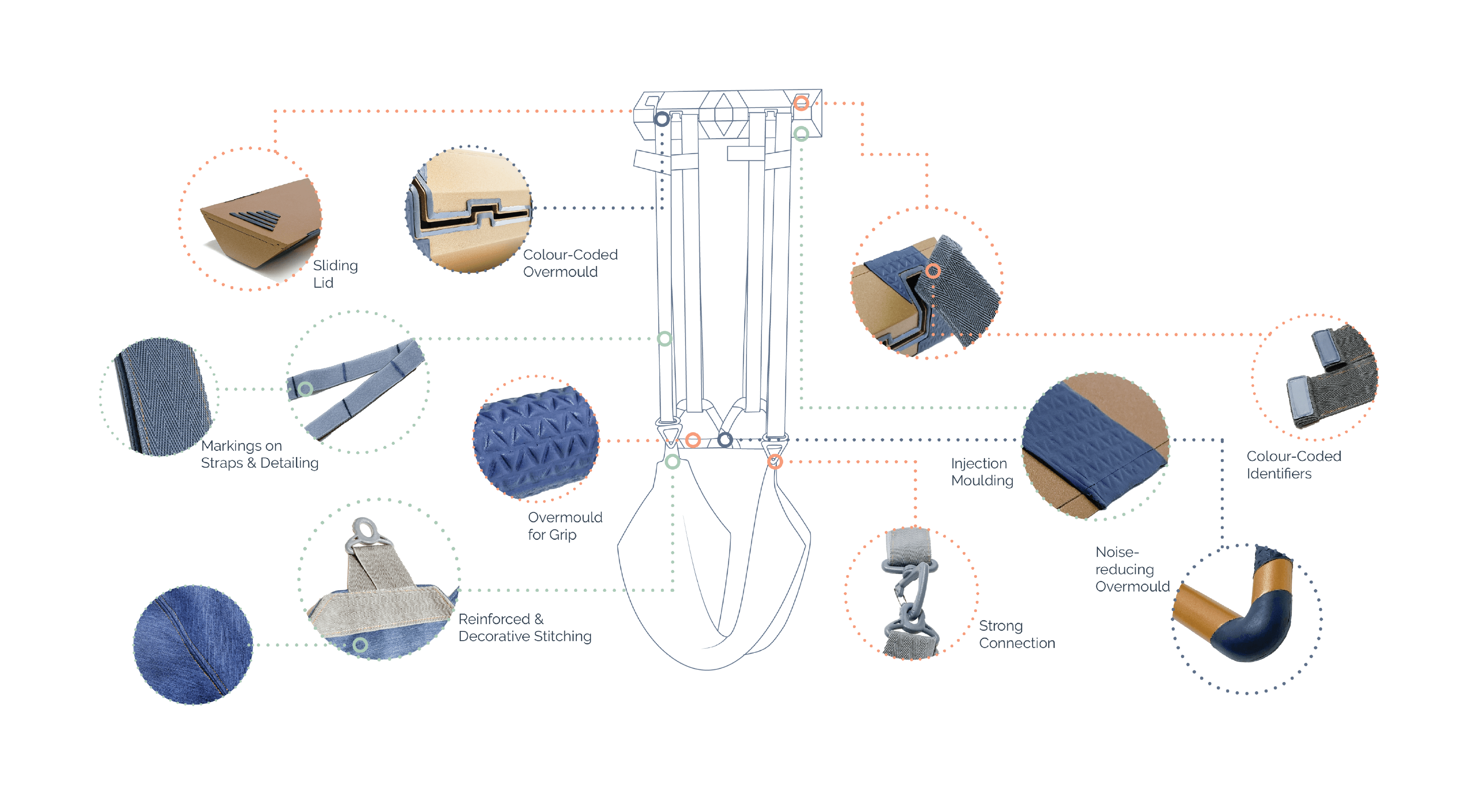 Sliding Lid

Colour-Coded Overmould

Markings on Straps & Detailing

Overmould for Grip

Reinforced & Decorative Stitching

Injection Moulding

Colour-Coded Identifiers

Noise-reducing Overmould

Strong Connection