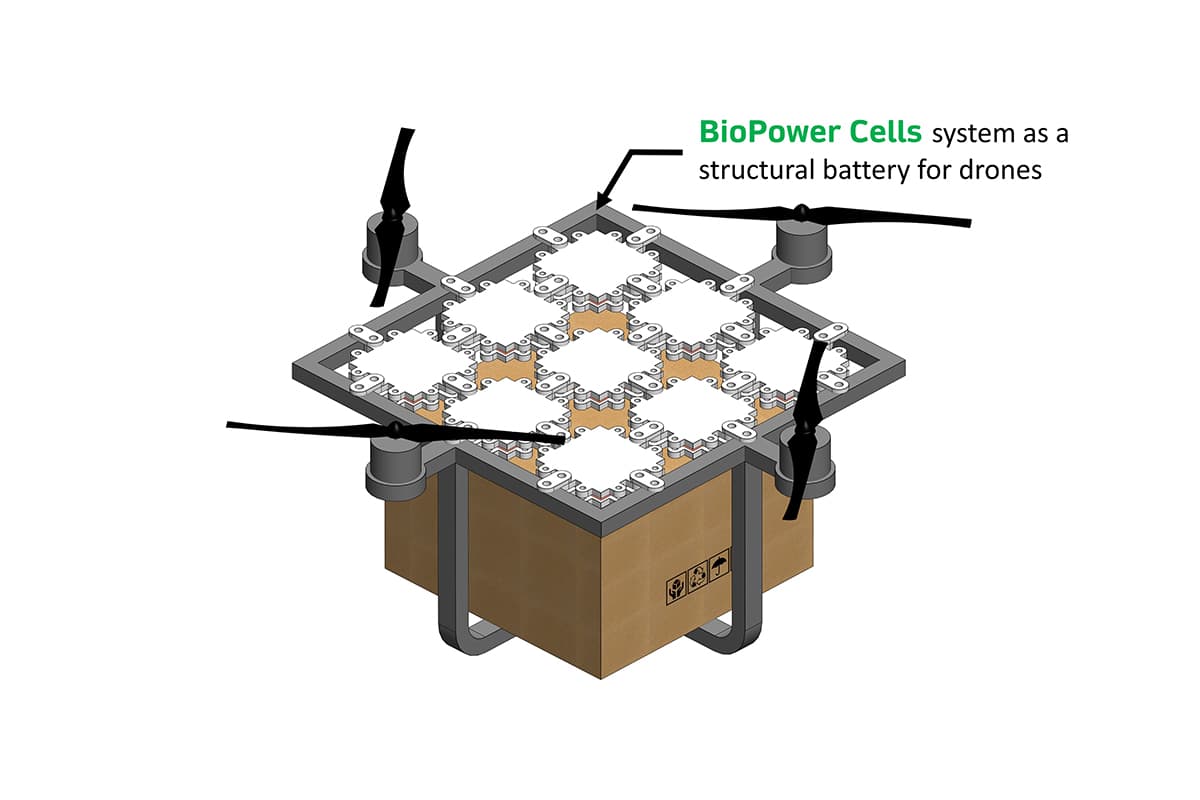 BioPower Cells system as a structural battery for drones