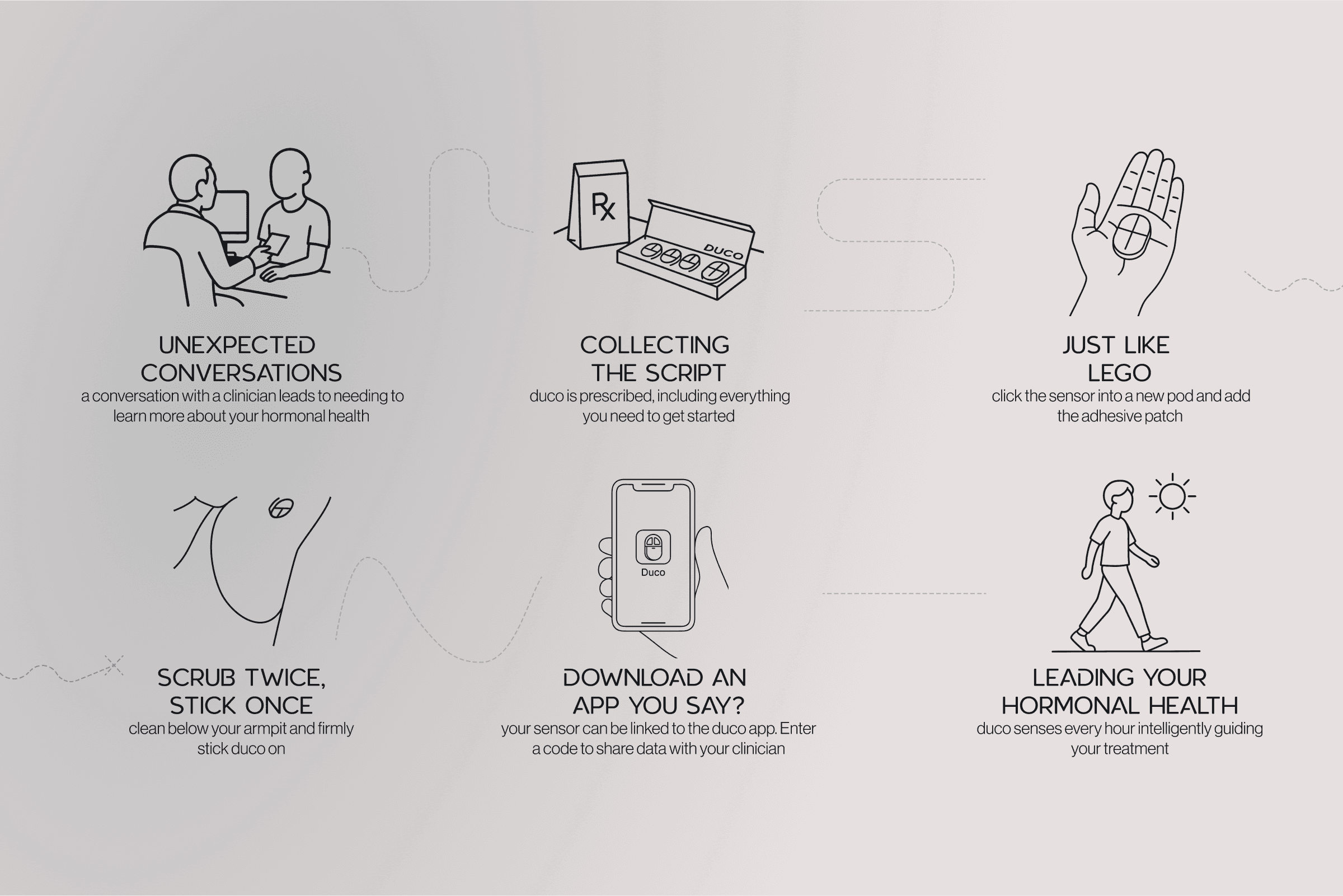 Rx

DUCO

UNEXPECTED CONVERSATIONS
a conversation with a clinician leads to needing to learn more about your hormonal health

COLLECTING THE SCRIPT
duco is prescribed, including everything you need to get started

JUST LIKE LEGO
click the sensor into a new pod and add the adhesive patch

Duco

SCRUB TWICE, STICK ONCE
clean below your armpit and firmly stick duco on

DOWNLOAD AN APP YOU SAY?
your sensor can be linked to the duco app. Enter a code to share data with your clinician

LEADING YOUR HORMONAL HEALTH
duco senses every hour intelligently guiding your treatment